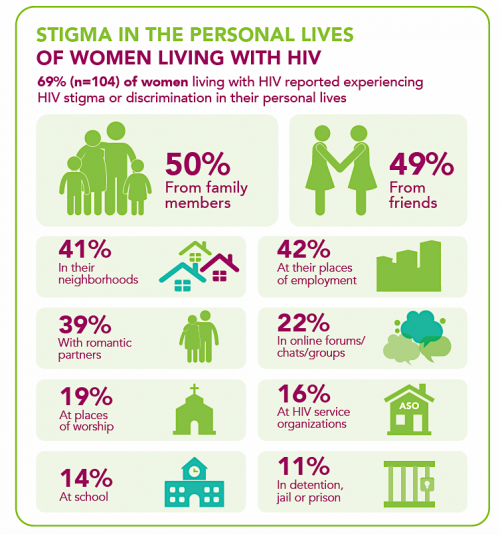 STIGMA IN THE PERSONAL LIVES OF WOMEN LIVING WITH HIV

69% (n=104) of women living with HIV reported experiencing HIV stigma or discrimination in their personal lives

50% From family members

49% From friends

41% In their neighborhoods

42% At their places of employment

39% With romantic partners

22% In online forums/ chats/groups

19% At places of worship

16% At HIV service organizations

ASO

14% At school

11% In detention, jail or prison