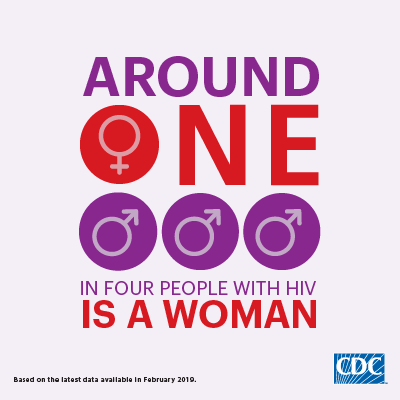 AROUND
ONE
IN FOUR PEOPLE WITH HIV
IS A WOMAN

Based on the latest data available in February 2019.

CDC